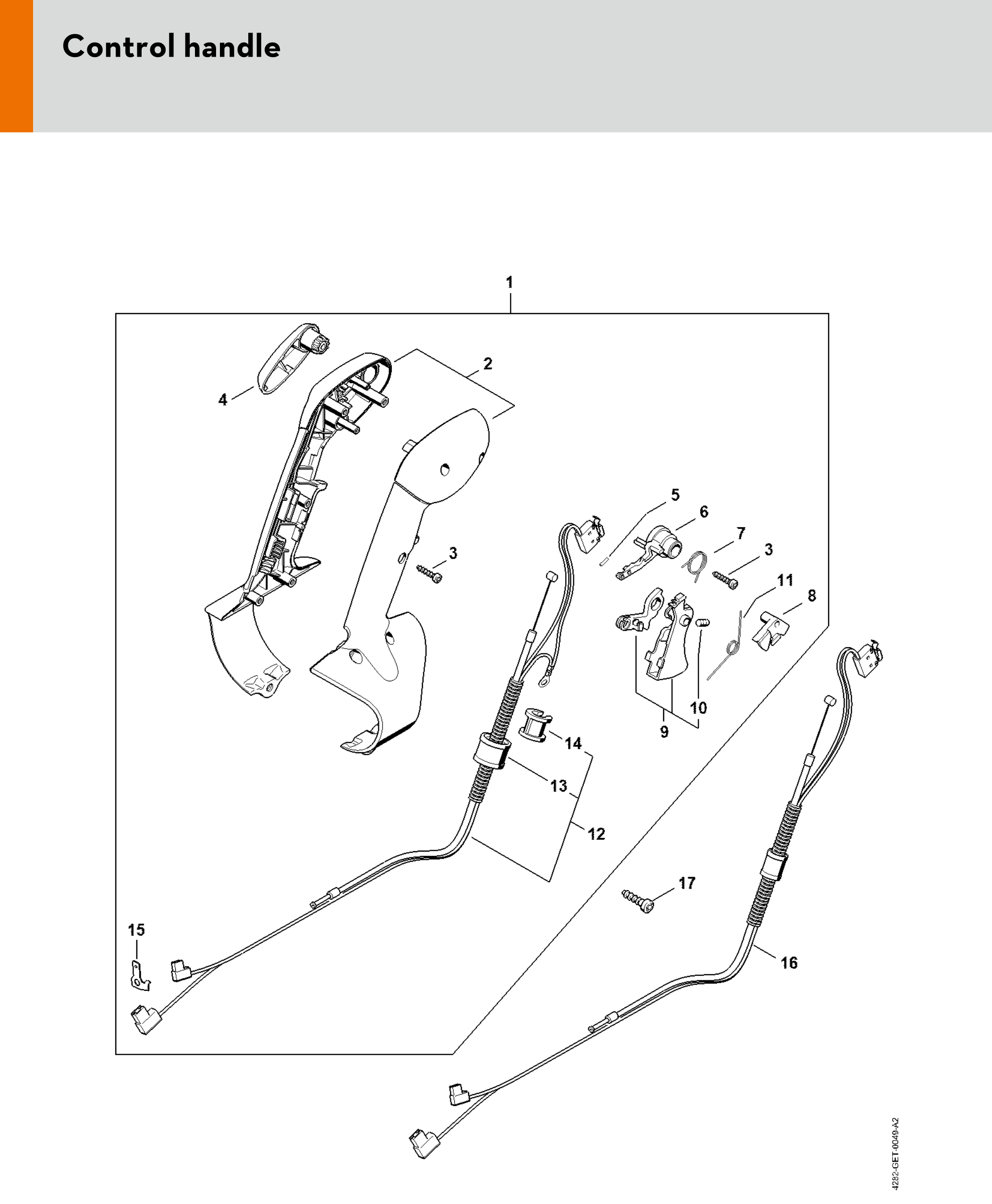 Control handle

1

2

4

5

6

7

3

3

11

8

10

9

14

13

12

17

15

16

4282-GET-0049-A2